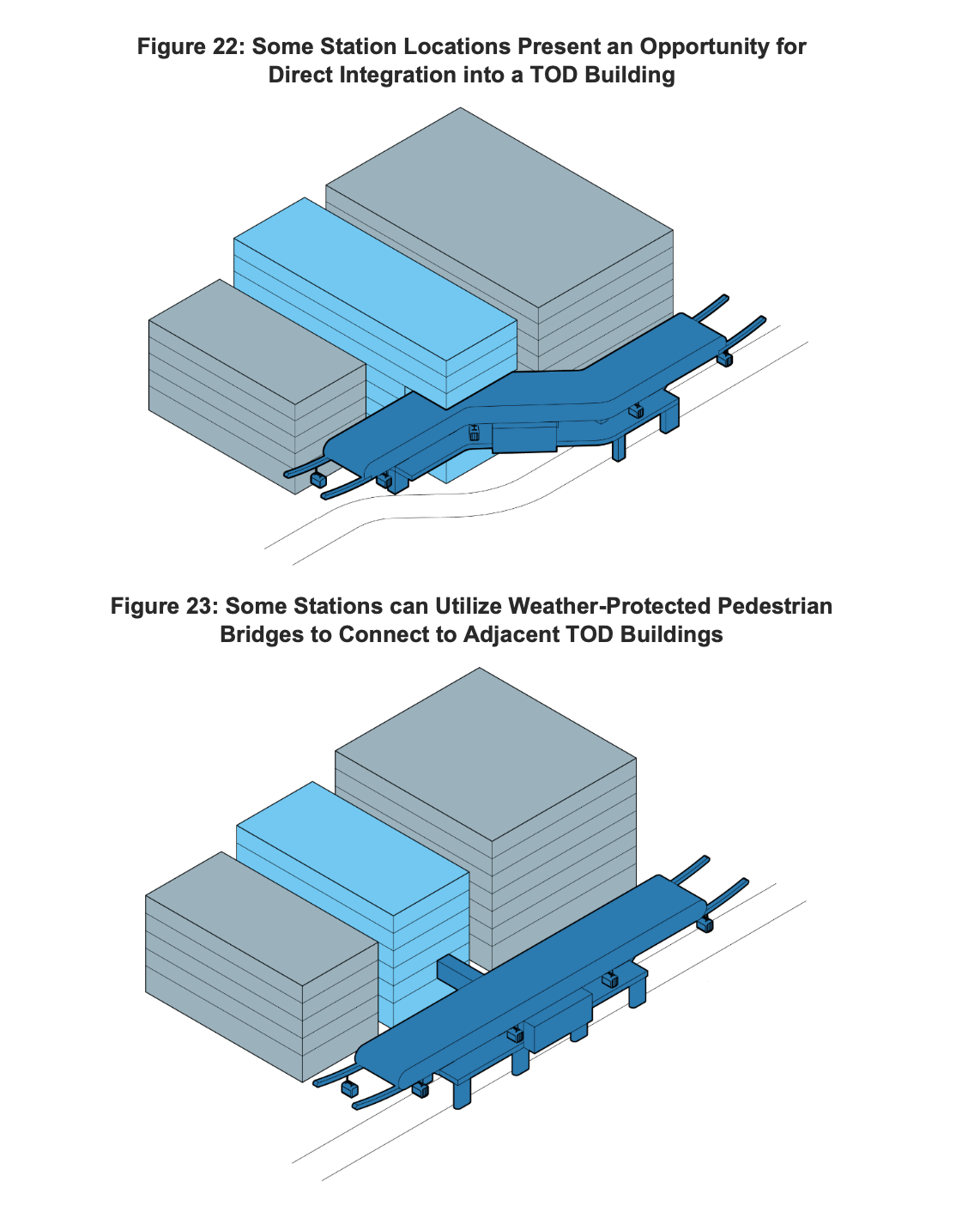 Figure 22: Some Station Locations Present an Opportunity for Direct Integration into a TOD Building

Figure 23: Some Stations can Utilize Weather-Protected Pedestrian Bridges to Connect to Adjacent TOD Buildings